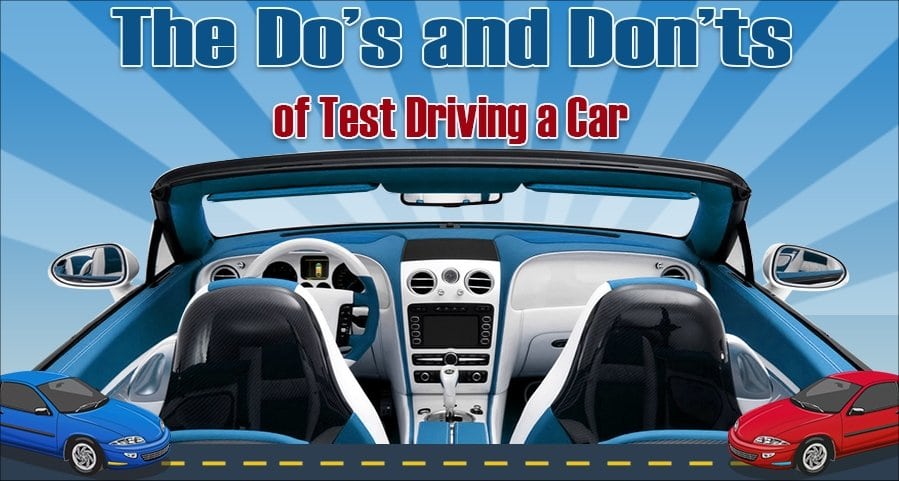 The Do's and Don'ts

of Test Driving a Car