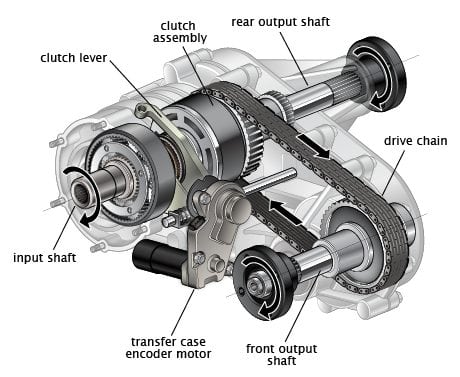 clutch assembly

rear output shaft

clutch lever

drive chain

input shaft

transfer case encoder motor

front output shaft