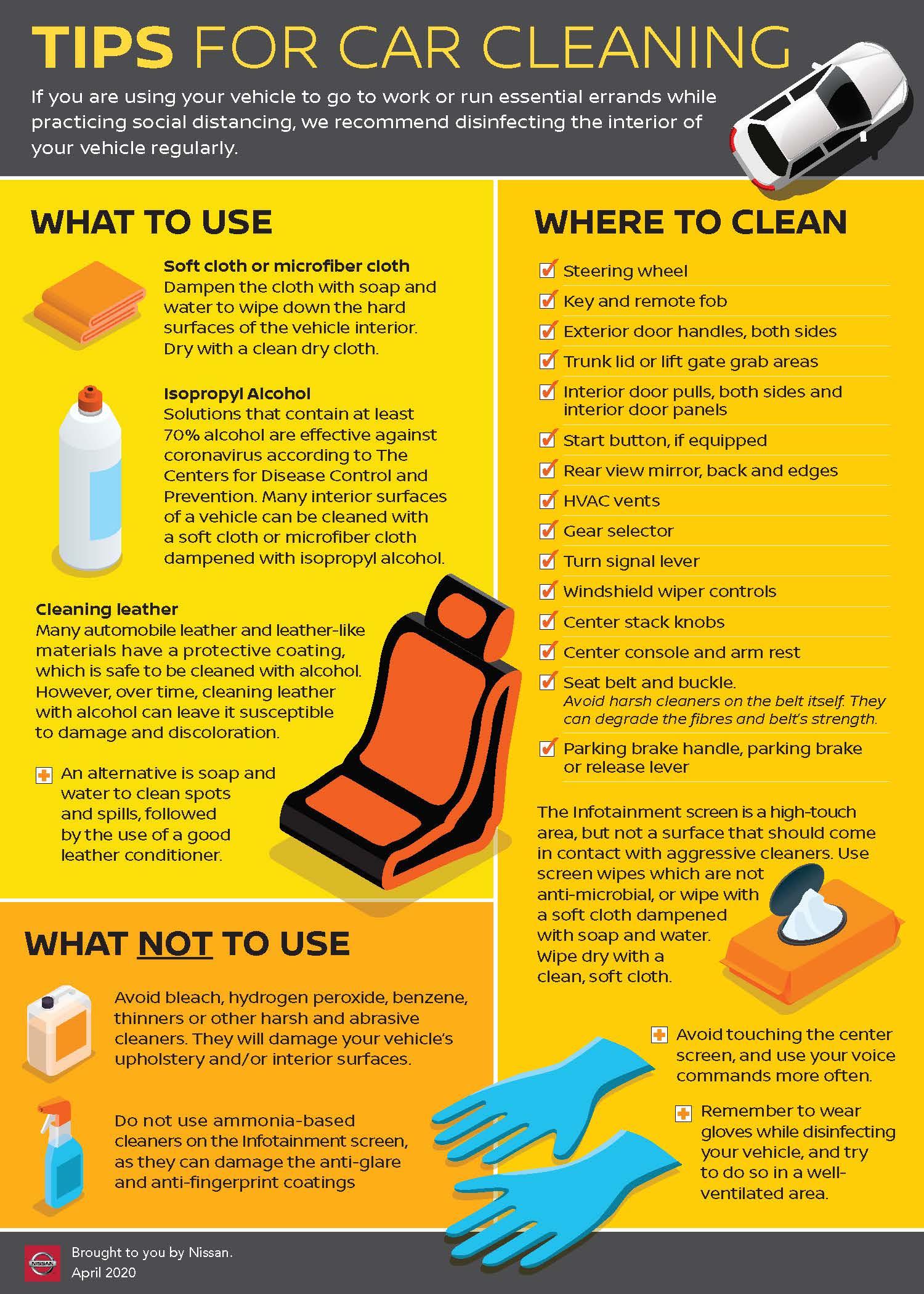 TIPS FOR CAR CLEANING

If you are using your vehicle to go to work or run essential errands while practicing social distancing, we recommend disinfecting the interior of your vehicle regularly.

WHAT TO USE

Soft cloth or microfiber cloth
Dampen the cloth with soap and water to wipe down the hard surfaces of the vehicle interior. Dry with a clean dry cloth.

Isopropyl Alcohol
Solutions that contain at least 70% alcohol are effective against coronavirus according to The Centers for Disease Control and Prevention. Many interior surfaces of a vehicle can be cleaned with a soft cloth or microfiber cloth dampened with isopropyl alcohol.

Cleaning leather
Many automobile leather and leather-like materials have a protective coating, which is safe to be cleaned with alcohol. However, over time, cleaning leather with alcohol can leave it susceptible to damage and discoloration.

An alternative is soap and water to clean spots and spills, followed by the use of a good leather conditioner.

WHAT NOT TO USE

Avoid bleach, hydrogen peroxide, benzene, thinners or other harsh and abrasive cleaners. They will damage your vehicle's upholstery and/or interior surfaces.

Do not use ammonia-based cleaners on the Infotainment screen, as they can damage the anti-glare and anti-fingerprint coatings

WHERE TO CLEAN

Steering wheel
Key and remote fob
Exterior door handles, both sides
Trunk lid or lift gate grab areas
Interior door pulls, both sides and interior door panels
Start button, if equipped
Rear view mirror, back and edges
HVAC vents
Gear selector
Turn signal lever
Windshield wiper controls
Center stack knobs
Center console and arm rest
Seat belt and buckle.
Avoid harsh cleaners on the belt itself. They can degrade the fibres and belt's strength.
Parking brake handle, parking brake or release lever

The Infotainment screen is a high-touch area, but not a surface that should come in contact with aggressive cleaners. Use screen wipes which are not anti-microbial, or wipe with a soft cloth dampened with soap and water. Wipe dry with a clean, soft cloth.

Avoid touching the center screen, and use your voice commands more often.

Remember to wear gloves while disinfecting your vehicle, and try to do so in a well-ventilated area.

NISSAN
Brought to you by Nissan.
April 2020